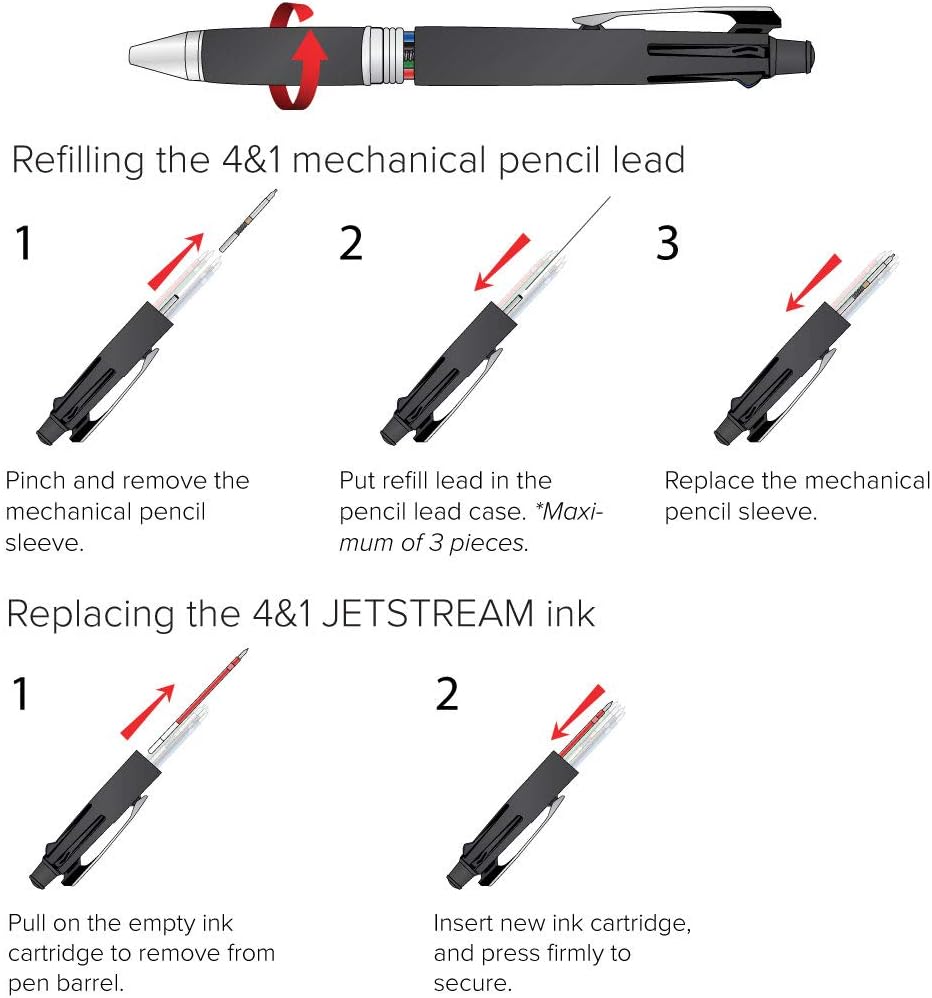 Refilling the 4&1 mechanical pencil lead

1

Pinch and remove the mechanical pencil sleeve.

2

Put refill lead in the pencil lead case. *Maximum of 3 pieces.

3

Replace the mechanical pencil sleeve.

Replacing the 4&1 JETSTREAM ink

1

Pull on the empty ink cartridge to remove from pen barrel.

2

Insert new ink cartridge, and press firmly to secure.